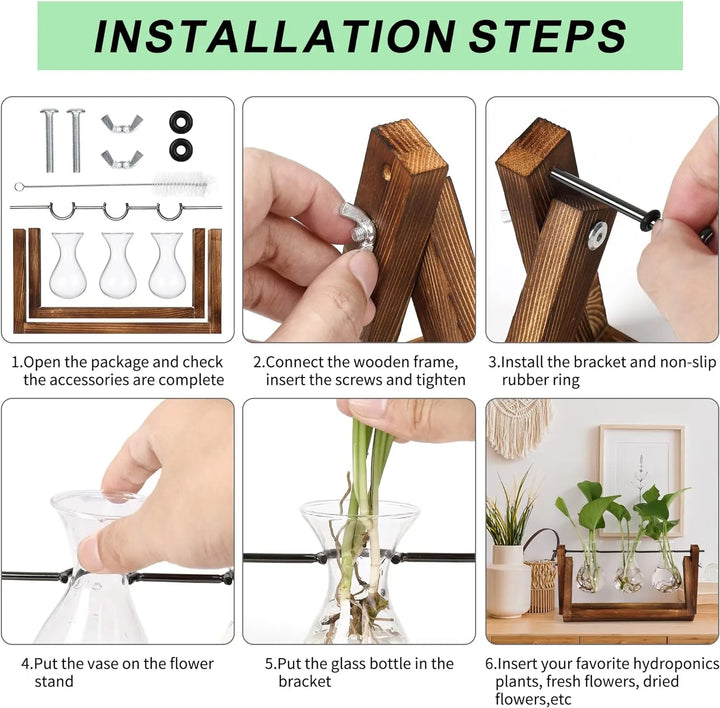 INSTALLATION STEPS

1.Open the package and check the accessories are complete

2.Connect the wooden frame, insert the screws and tighten

3.Install the bracket and non-slip rubber ring

4.Put the vase on the flower stand

5.Put the glass bottle in the bracket

6.Insert your favorite hydroponics plants, fresh flowers, dried flowers,etc