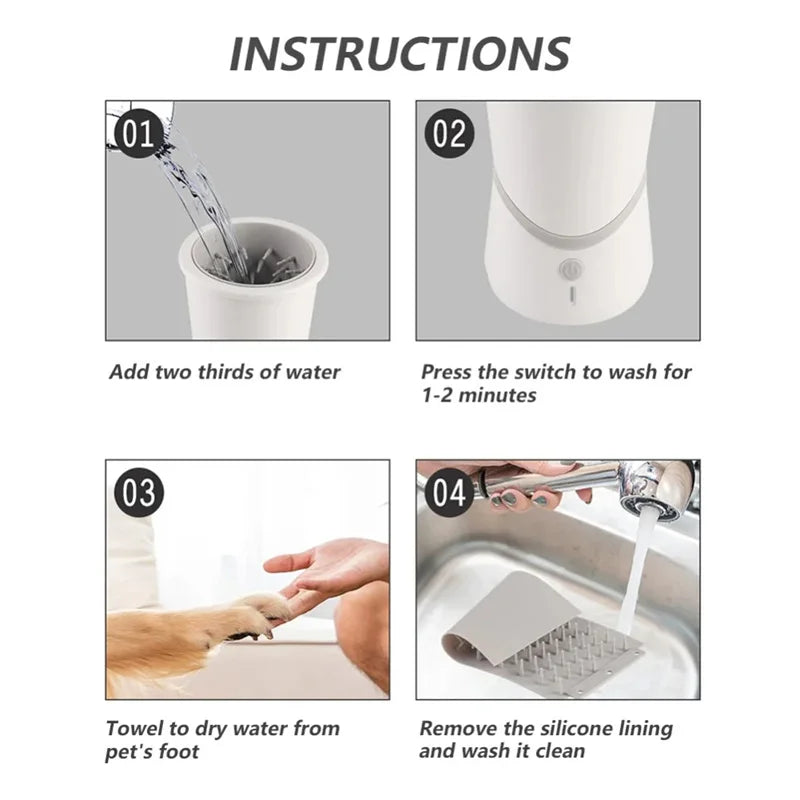 INSTRUCTIONS

01

Add two thirds of water

02

Press the switch to wash for 1-2 minutes

03

Towel to dry water from pet's foot

04

Remove the silicone lining and wash it clean